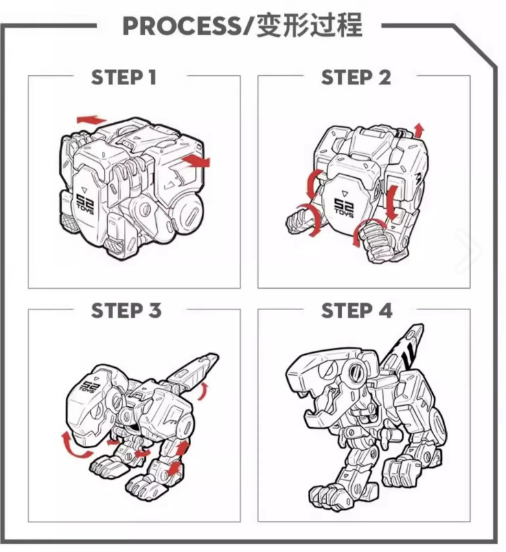 PROCESS/变形过程

STEP 1

52 TOYS

STEP 2

52 TOYS

STEP 3

52 TOYS

STEP 4